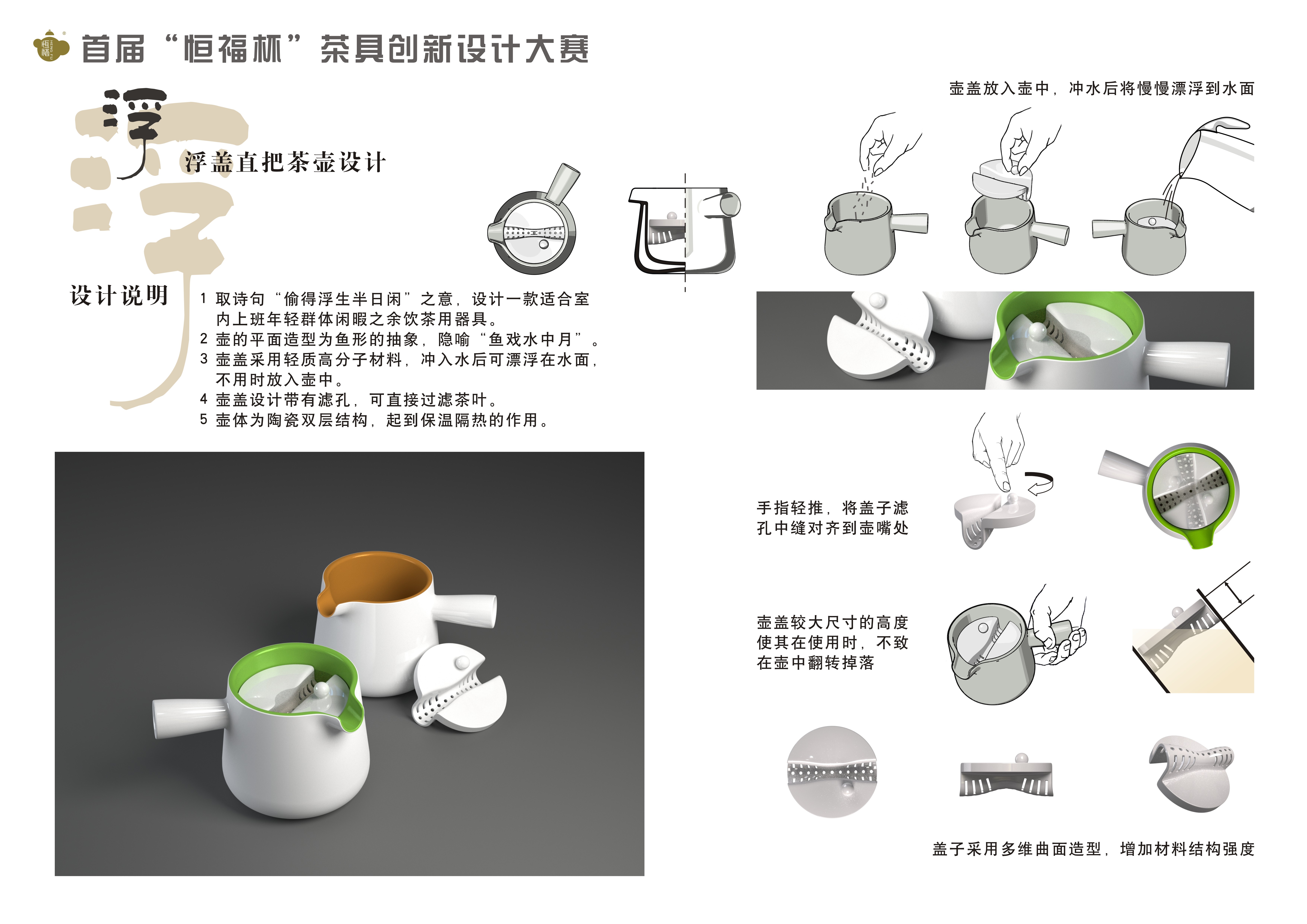 恒福

首届“恒福杯”茶具创新设计大赛

浮

浮

浮盖直把茶壶设计

设计说明

1 取诗句“偷得浮生半日闲”之意，设计一款适合室内上班年轻群体闲暇之余饮茶用器具。
2 壶的平面造型为鱼形的抽象，隐喻“鱼戏水中月”。
3 壶盖采用轻质高分子材料，冲入水后可漂浮在水面，不用时放入壶中。
4 壶盖设计带有滤孔，可直接过滤茶叶。
5 壶体为陶瓷双层结构，起到保温隔热的作用。

壶盖放入壶中，冲水后将慢慢漂浮到水面

手指轻推，将盖子滤孔中缝对齐到壶嘴处

壶盖较大尺寸的高度使其在使用时，不致在壶中翻转掉落

盖子采用多维曲面造型，增加材料结构强度